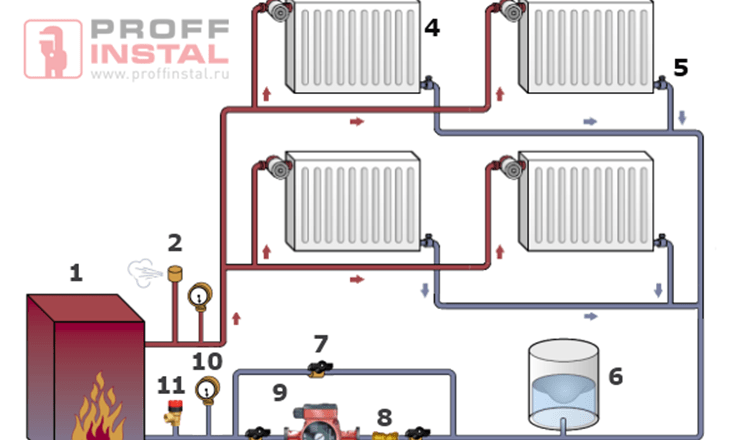 PROFF INSTAL
www.proffinstal.ru

4
5
2
1
10
11
7
9
8
6